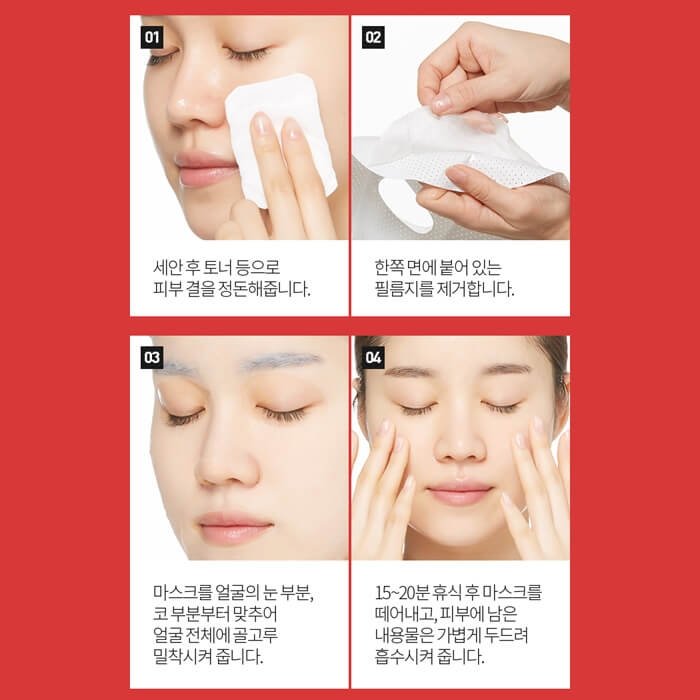 01

세안 후 토너 등으로
피부 결을 정돈해줍니다.

02

한쪽 면에 붙어 있는
필름지를 제거합니다.

03

마스크를 얼굴의 눈 부분,
코 부분부터 맞추어
얼굴 전체에 골고루
밀착시켜 줍니다.

04

15~20분 휴식 후 마스크를
떼어내고, 피부에 남은
내용물은 가볍게 두드려
흡수시켜 줍니다.