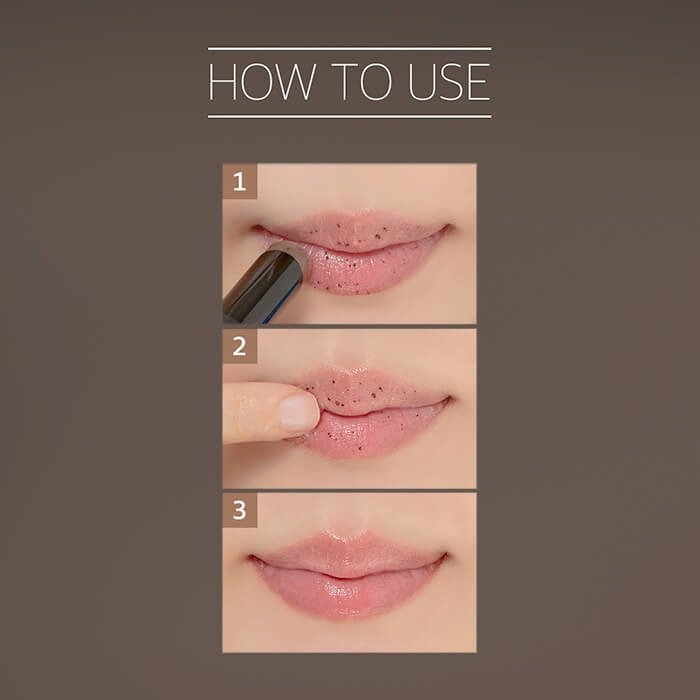 HOW TO USE

1

2

3