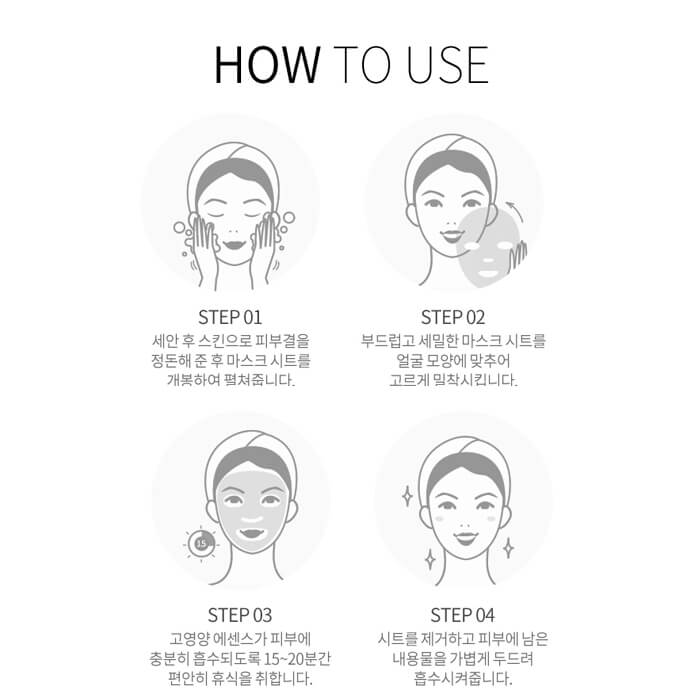 HOW TO USE

STEP 01
세안 후 스킨으로 피부결을 정돈해 준 후 마스크 시트를 개봉하여 펼쳐줍니다.

STEP 02
부드럽고 세밀한 마스크 시트를 얼굴 모양에 맞추어 고르게 밀착시킵니다.

15

STEP 03
고영양 에센스가 피부에 충분히 흡수되도록 15~20분간 편안히 휴식을 취합니다.

STEP 04
시트를 제거하고 피부에 남은 내용물을 가볍게 두드려 흡수시켜줍니다.